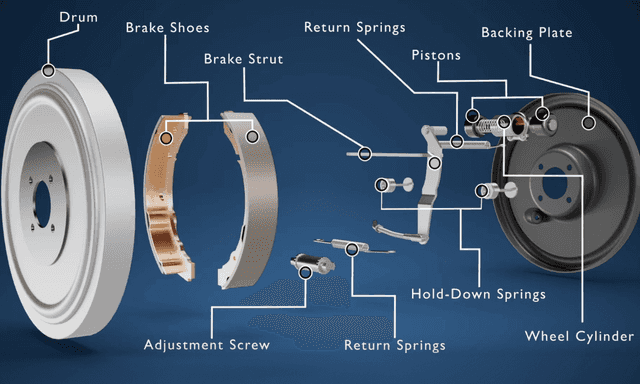 Drum
Brake Shoes
Brake Strut
Return Springs
Pistons
Backing Plate
Hold-Down Springs
Wheel Cylinder
Adjustment Screw
Return Springs